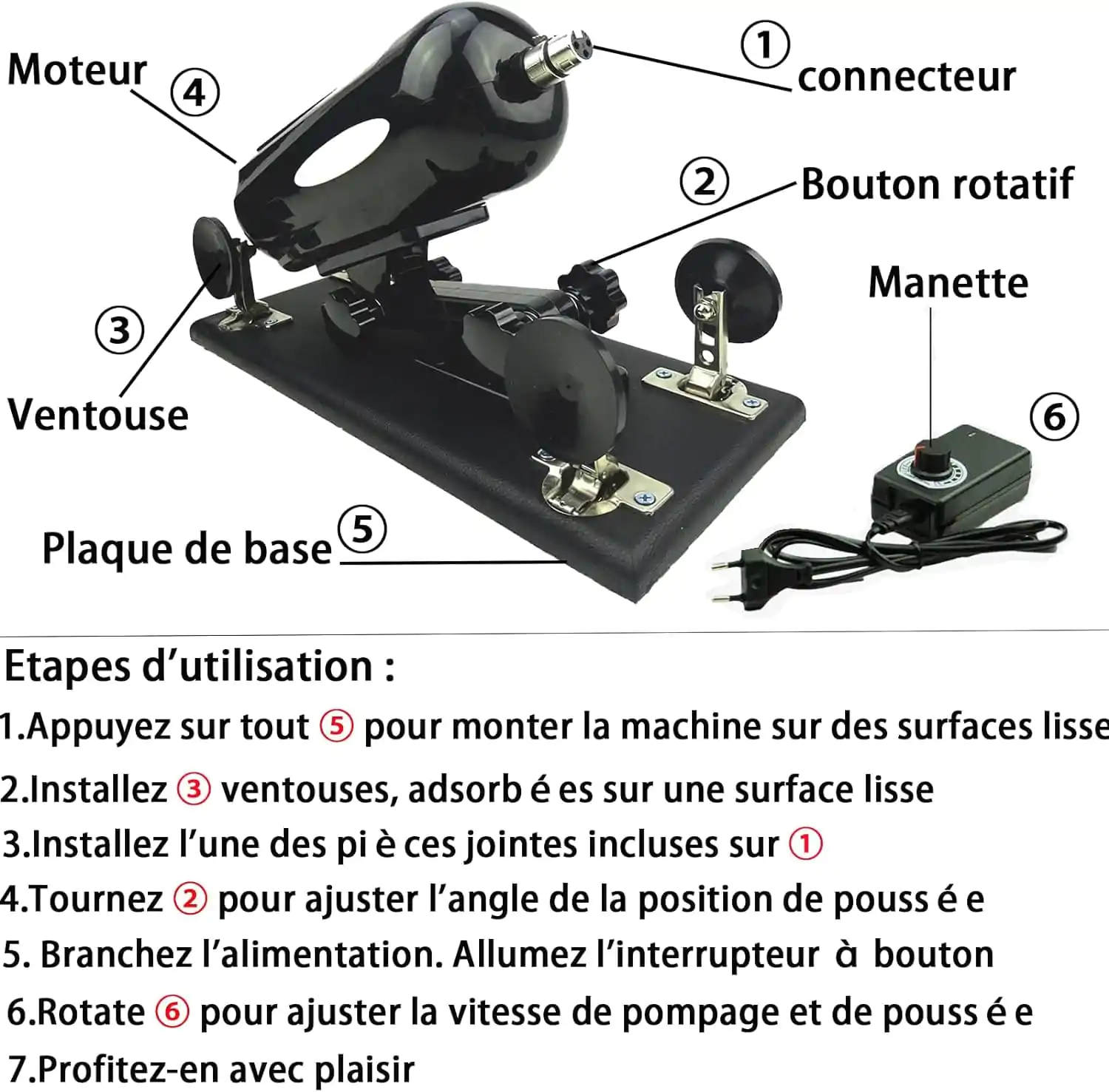 Moteur ④

① connecteur

② Bouton rotatif

Manette

③

Ventouse

⑥

Plaque de base ⑤

Etapes d'utilisation :

1.Appuyez sur tout ⑤ pour monter la machine sur des surfaces lisse

2.Installez ③ ventouses, adsorb é es sur une surface lisse

3.Installez l'une des pi è ces jointes incluses sur ①

4.Tournez ② pour ajuster l'angle de la position de pouss é e

5. Branchez l'alimentation. Allumez l'interrupteur à bouton

6.Rotate ⑥ pour ajuster la vitesse de pompage et de pouss é e

7.Profitez-en avec plaisir